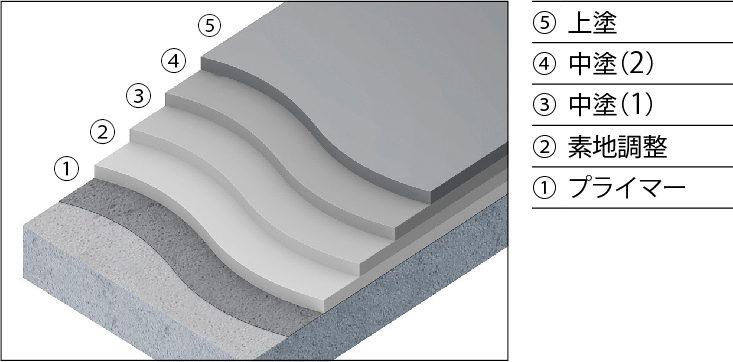 ⑤
④
③
②
①

⑤ 上塗
④ 中塗(2)
③ 中塗(1)
② 素地調整
① プライマー